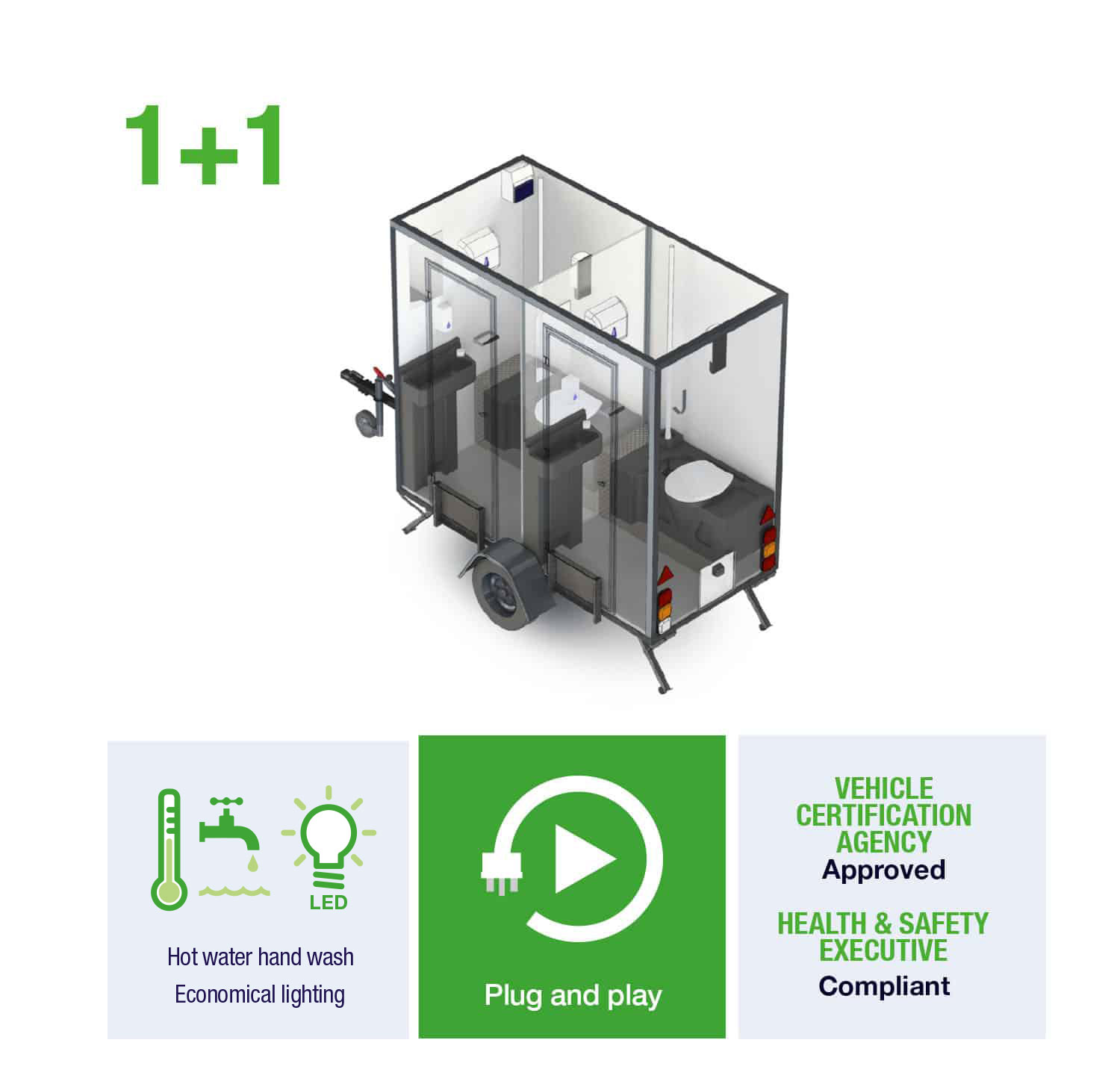 1+1

LED

Hot water hand wash
Economical lighting

Plug and play

VEHICLE CERTIFICATION AGENCY
Approved

HEALTH & SAFETY EXECUTIVE
Compliant